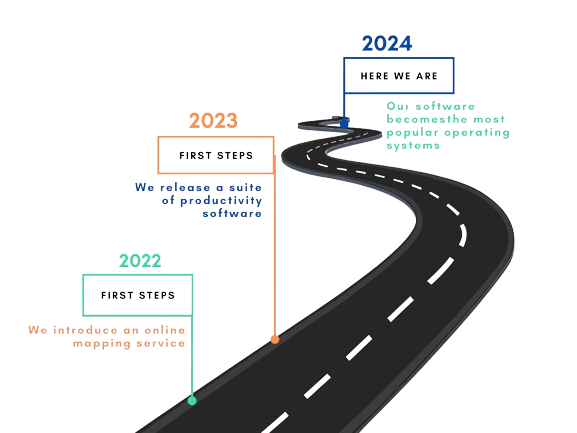 2024

HERE WE ARE

Our software becomesthe most popular operating systems

2023

FIRST STEPS

We release a suite of productivity software

2022

FIRST STEPS

We introduce an online mapping service